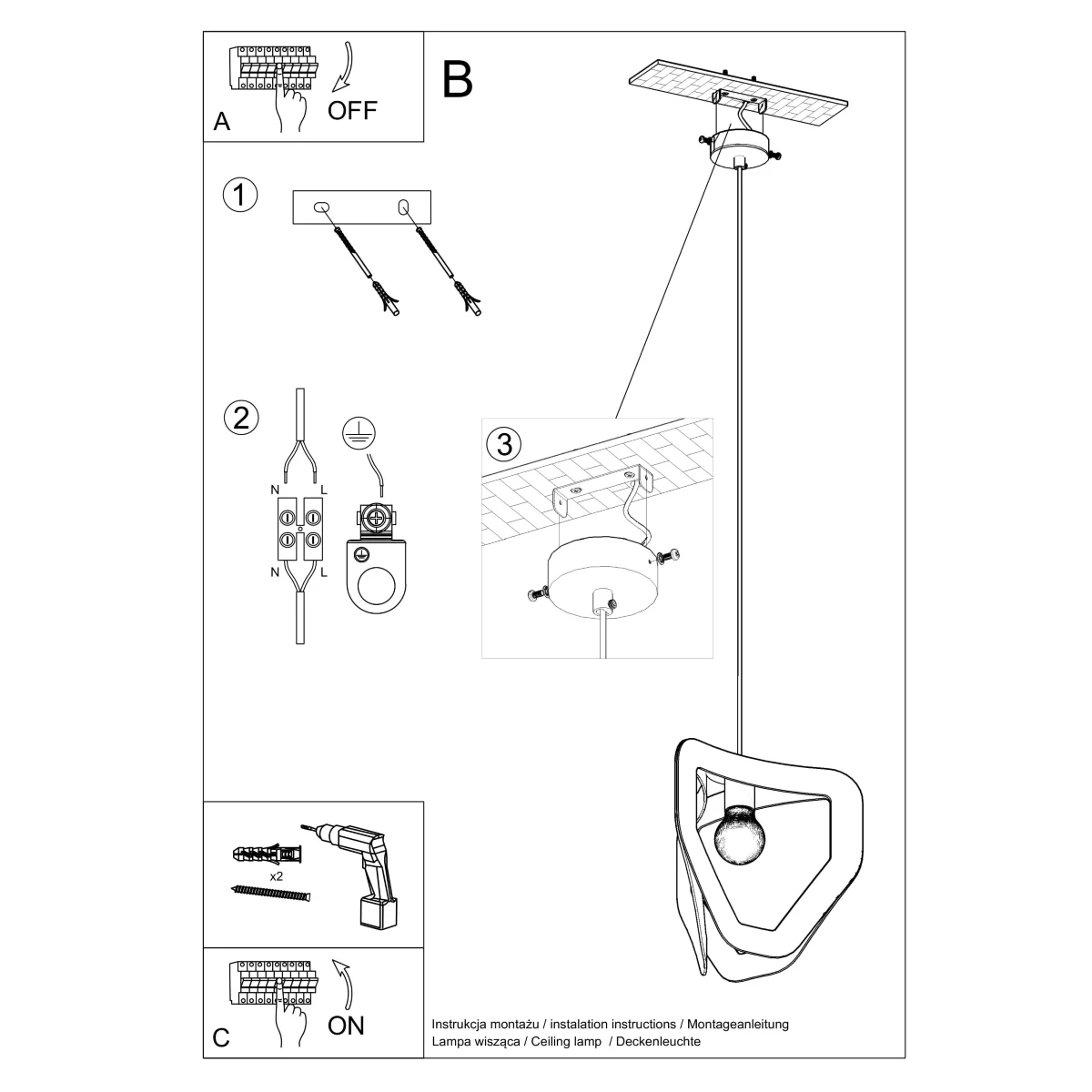 A
OFF

B

1

2

N L
N L

3

x2

C
ON

Instrukcja montażu / instalation instructions / Montageanleitung
Lampa wisząca / Ceiling lamp / Deckenleuchte