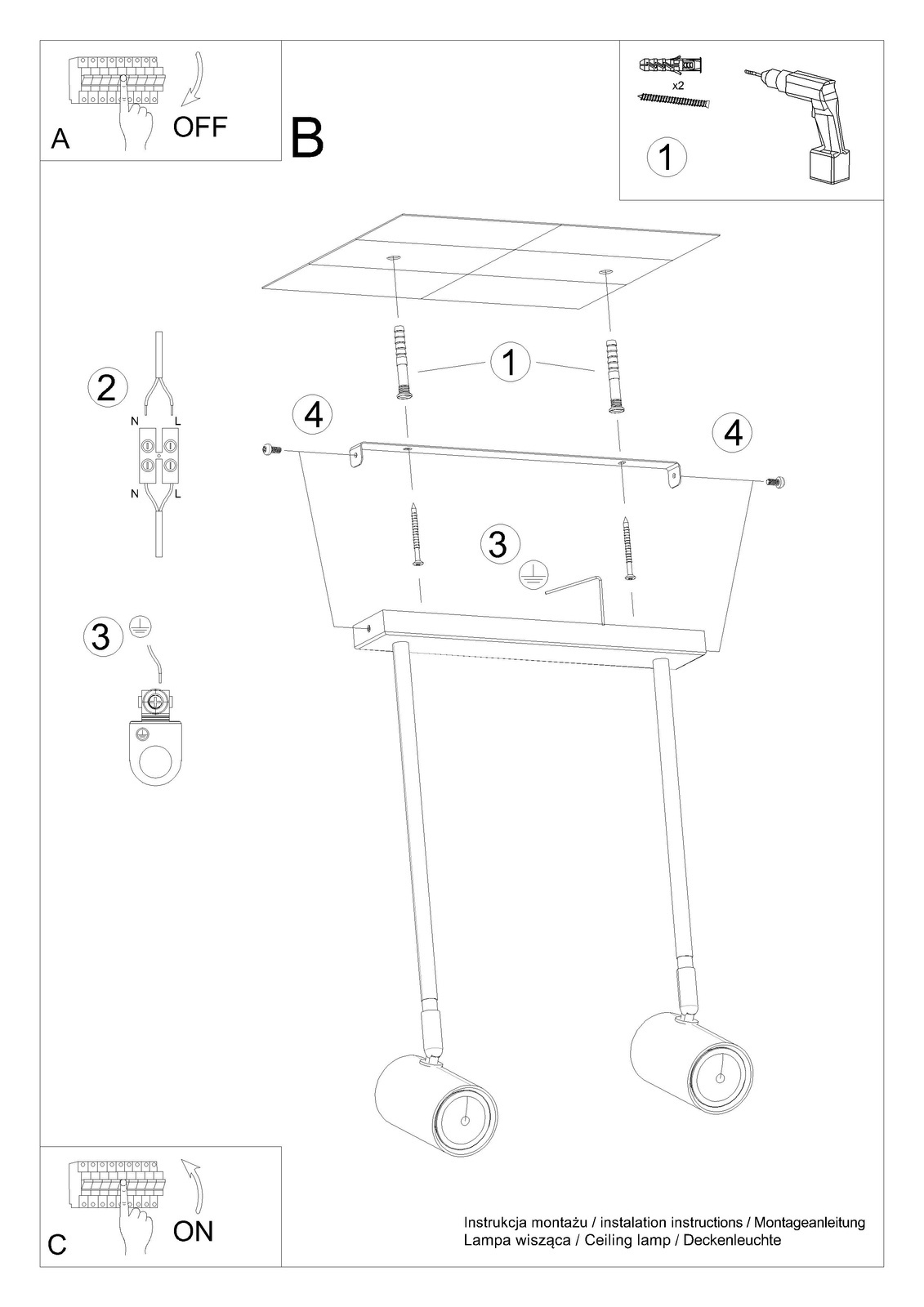 A
OFF

B

x2
1

1

2
N L
N L

4

4

3

3

C
ON

Instrukcja montażu / instalation instructions / Montageanleitung
Lampa wisząca / Ceiling lamp / Deckenleuchte