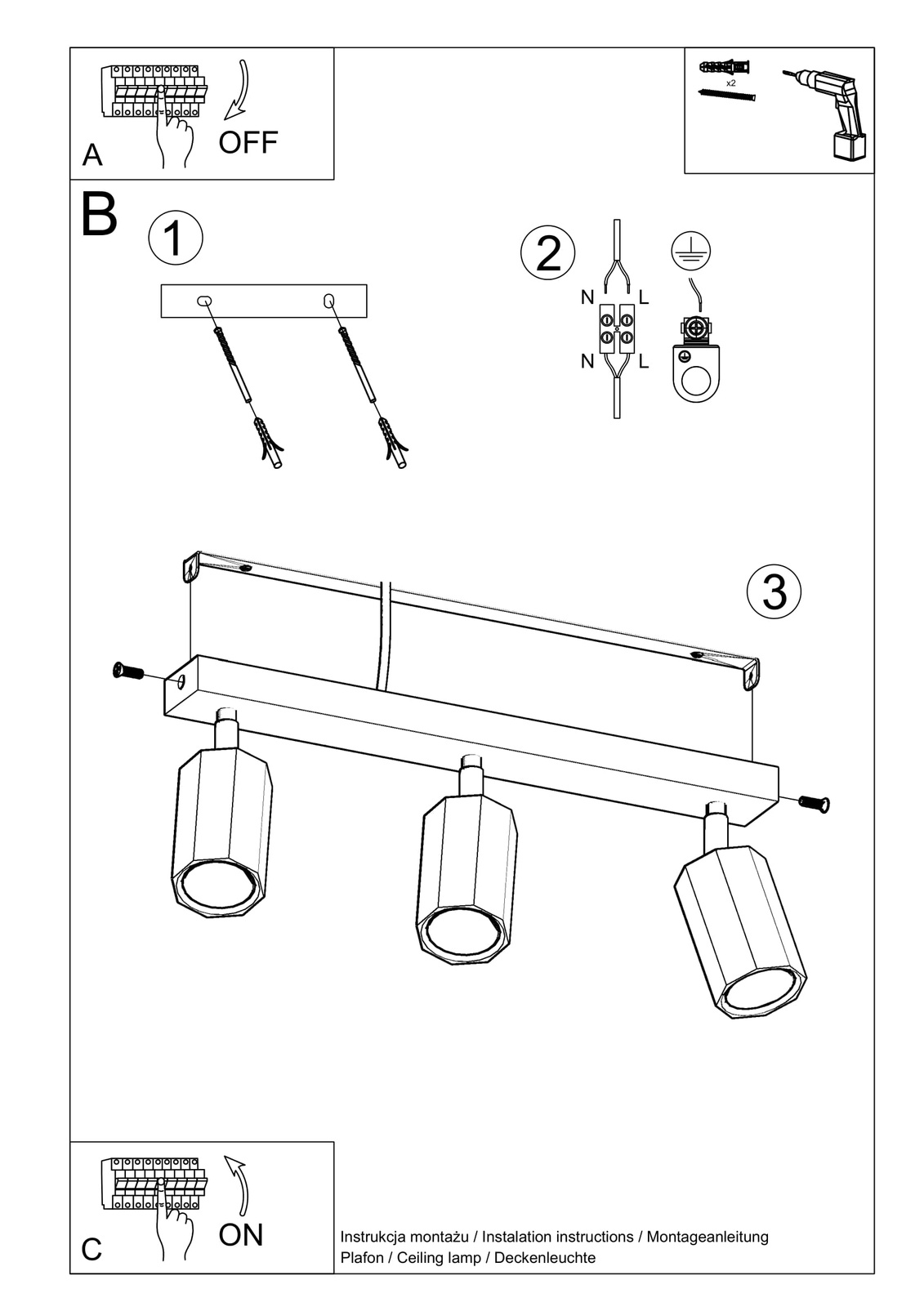 A
OFF

x2

B
1
2
N L
N L
3

C
ON

Instrukcja montażu / Instalation instructions / Montageanleitung
Plafon / Ceiling lamp / Deckenleuchte