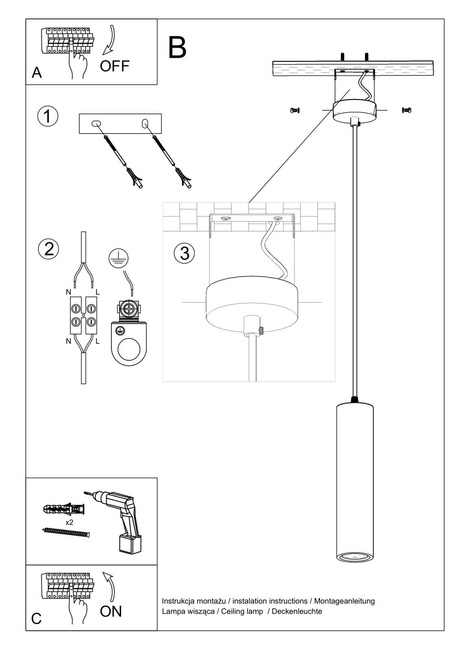 A
OFF
B
1
2
N
L
N
L
3
x2
C
ON
Instrukcja montażu / instalation instructions / Montageanleitung
Lampa wisząca / Ceiling lamp / Deckenleuchte