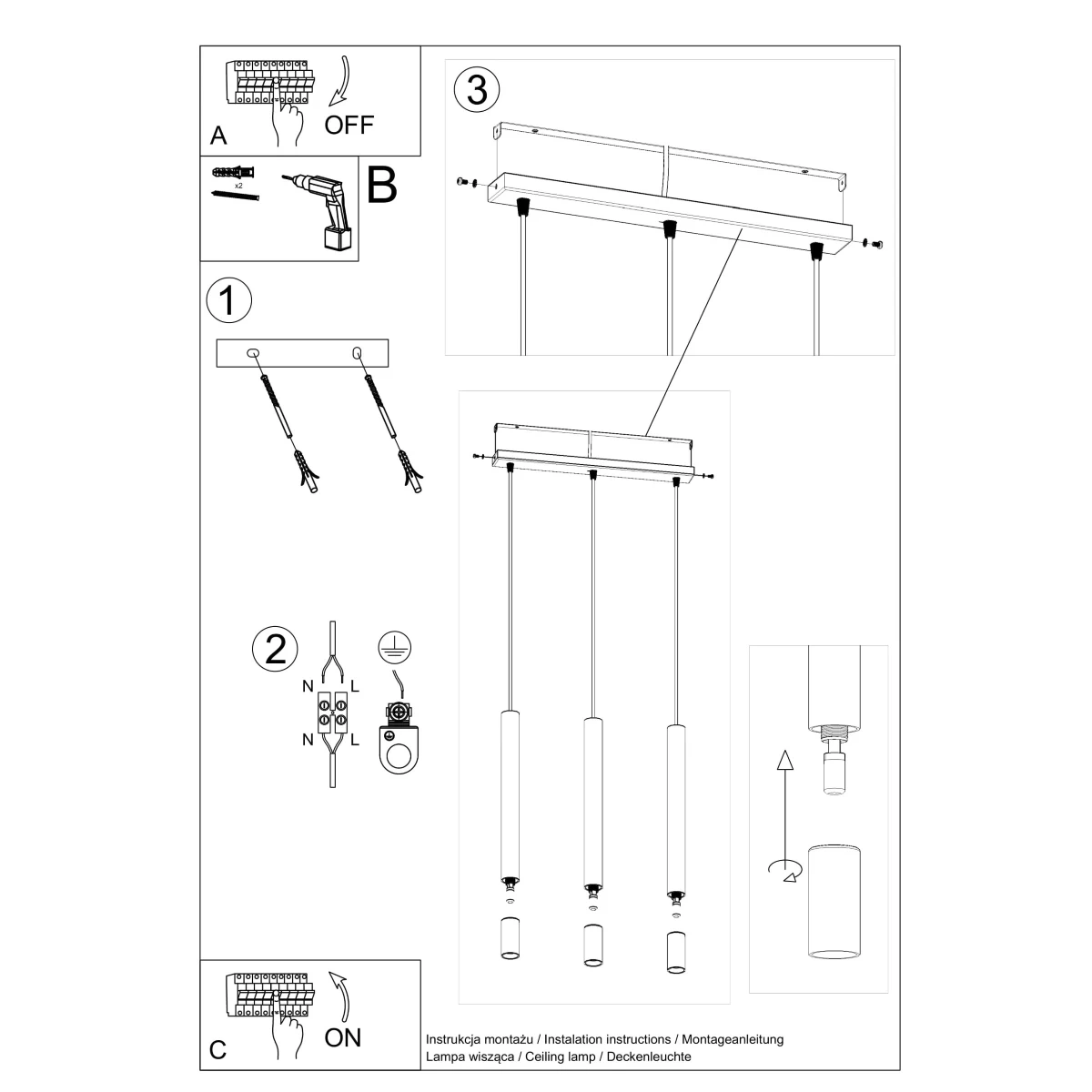 A

OFF

x2

B

1

2

N

L

N

L

3

C

ON

Instrukcja montażu / Instalation instructions / Montageanleitung
Lampa wisząca / Ceiling lamp / Deckenleuchte