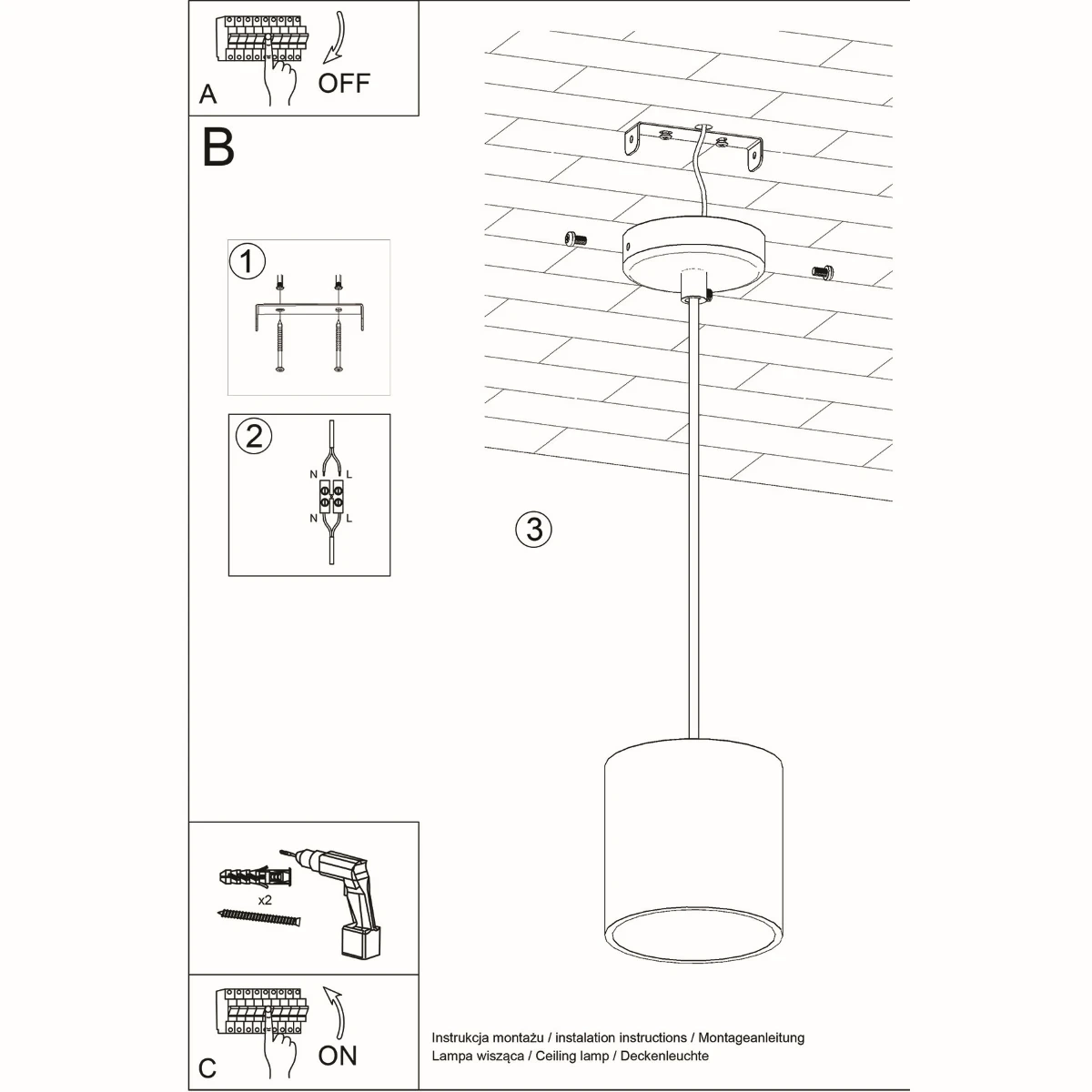 A
OFF

B

1

2
N L
N L

3

x2

C
ON

Instrukcja montażu / instalation instructions / Montageanleitung
Lampa wisząca / Ceiling lamp / Deckenleuchte