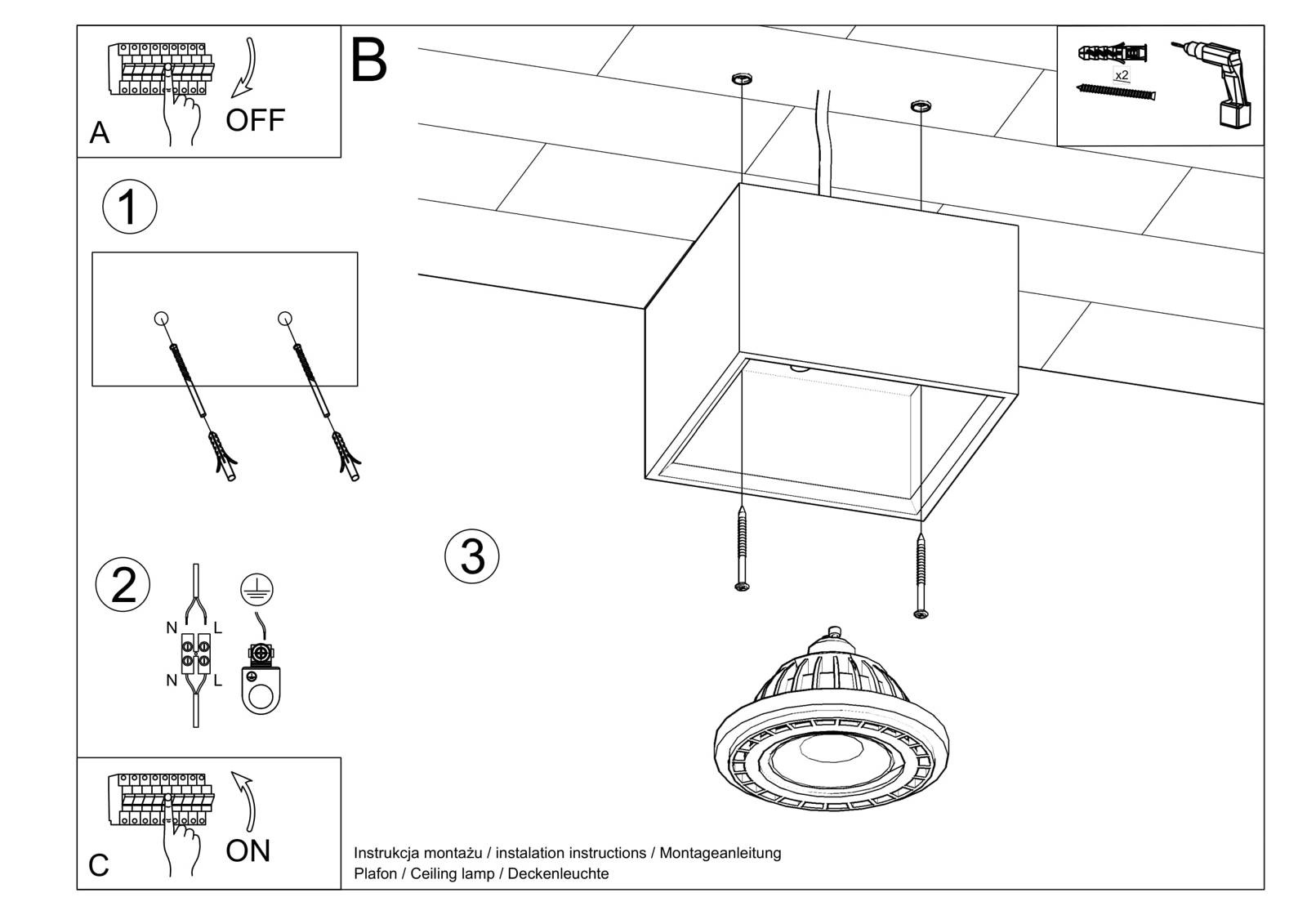 A
OFF

B

x2

1

2

N L
N L

3

C
ON

Instrukcja montażu / instalation instructions / Montageanleitung
Plafon / Ceiling lamp / Deckenleuchte