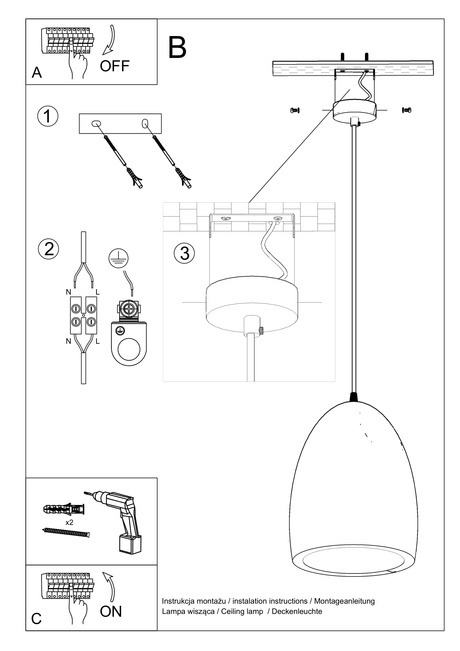 A
OFF

B

1

2

N
L
N
L

3

x2

C
ON

Instrukcja montażu / instalation instructions / Montageanleitung
Lampa wisząca / Ceiling lamp / Deckenleuchte