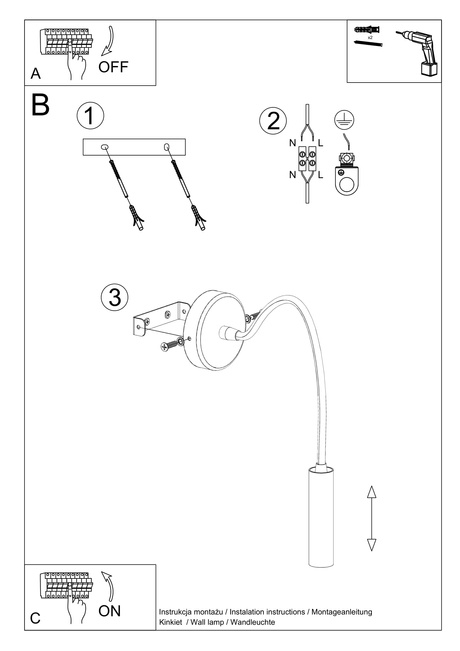 A
OFF

x2

B
1
2
N L
N L
3

C
ON
Instrukcja montażu / Instalation instructions / Montageanleitung
Kinkiet / Wall lamp / Wandleuchte