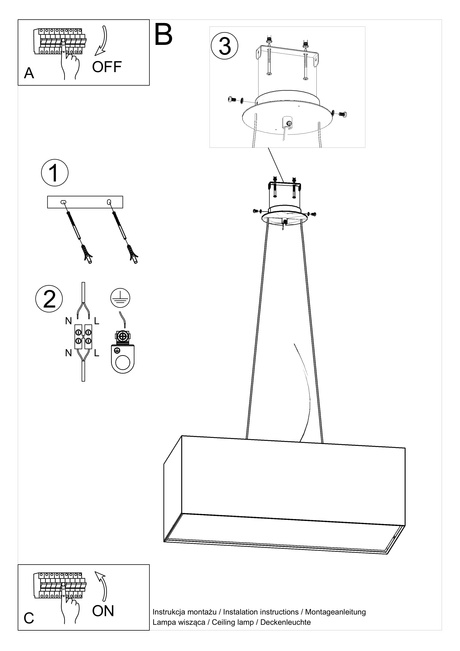 A
OFF
B
3
1
2
N
L
N
L
C
ON
Instrukcja montażu / Instalation instructions / Montageanleitung
Lampa wisząca / Ceiling lamp / Deckenleuchte