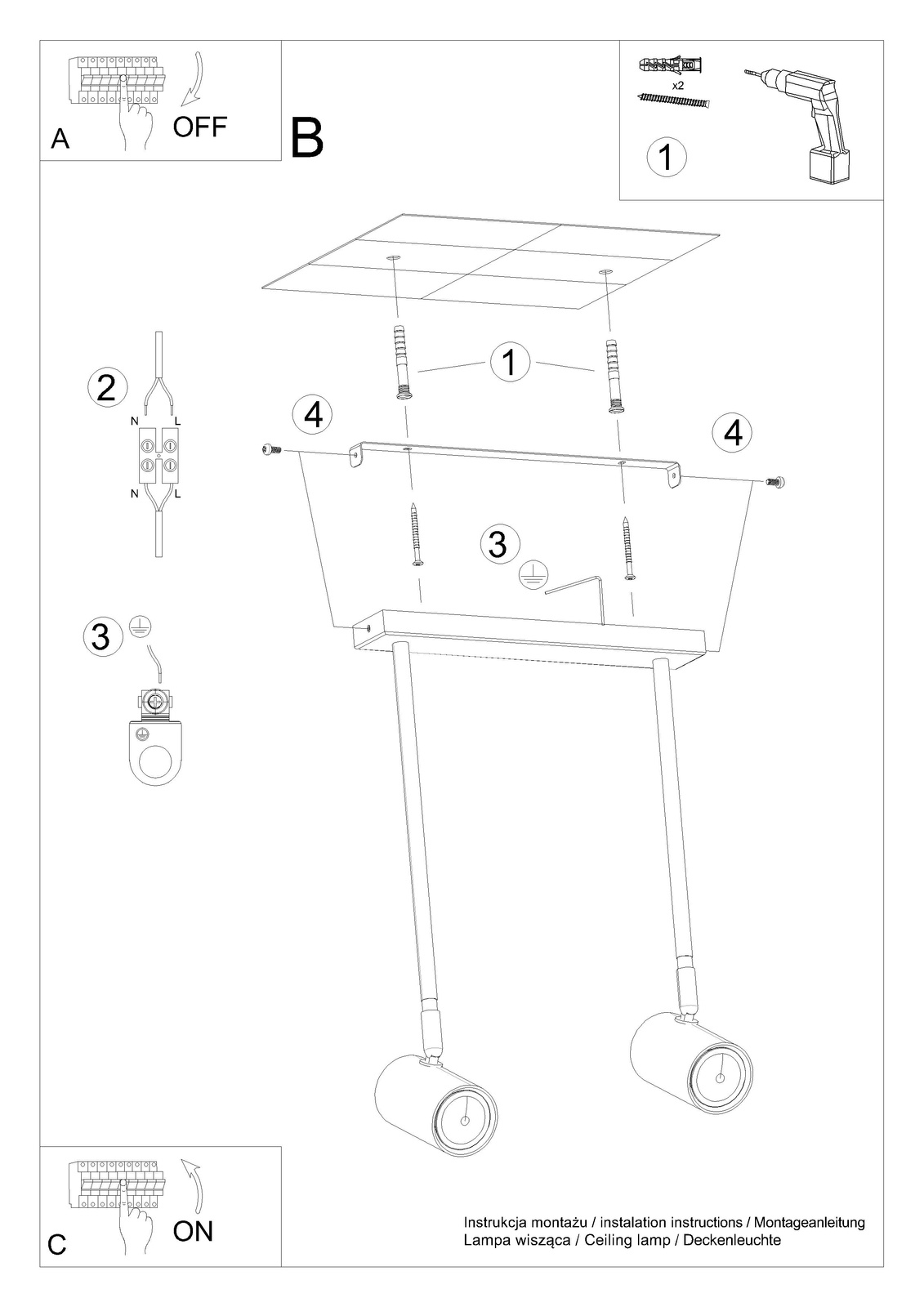 A
OFF

B

x2
1

1
2
N L
N L
4
4
3
3

C
ON

Instrukcja montażu / instalation instructions / Montageanleitung
Lampa wisząca / Ceiling lamp / Deckenleuchte