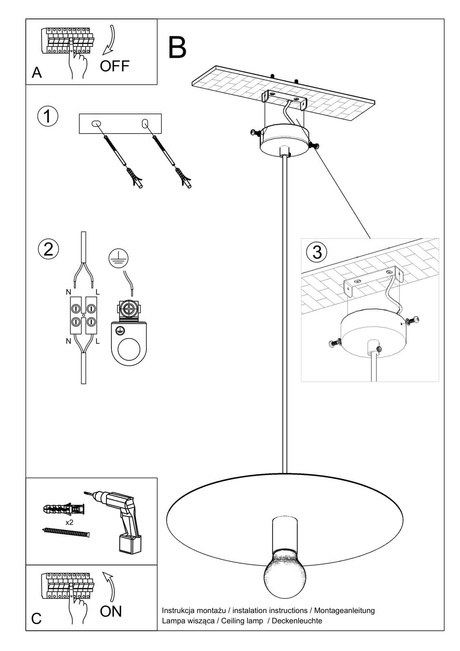 A
OFF

B

1

2

N L

N L

3

x2

C
ON

Instrukcja montażu / instalation instructions / Montageanleitung
Lampa wisząca / Ceiling lamp / Deckenleuchte