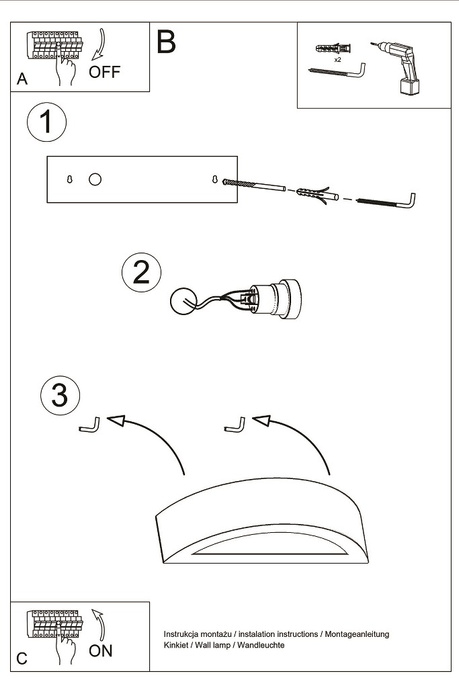 A
OFF
B
x2
1
2
3
C
ON
Instrukcja montażu / instalation instructions / Montageanleitung
Kinkiet / Wall lamp / Wandleuchte