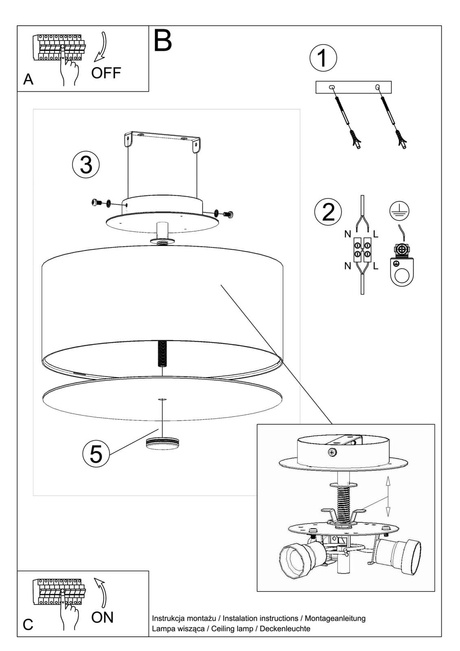 A
OFF
B
1
3
2
N
L
N
L
5
C
ON
Instrukcja montażu / Instalation instructions / Montageanleitung
Lampa wisząca / Ceiling lamp / Deckenleuchte