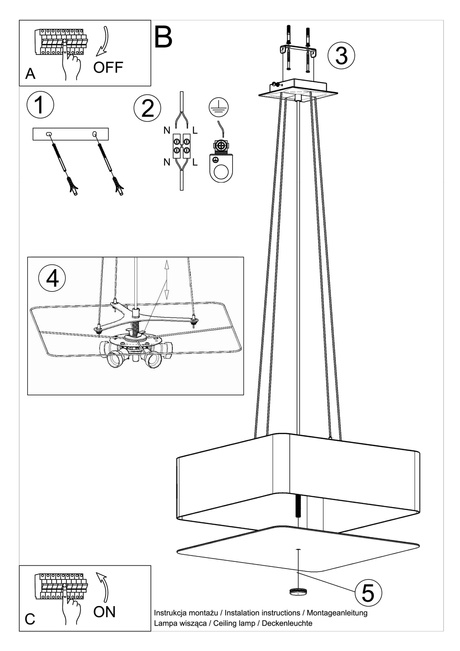 A OFF

B

1

2

N L

N L

3

4

5

C ON

Instrukcja montażu / Instalation instructions / Montageanleitung
Lampa wisząca / Ceiling lamp / Deckenleuchte