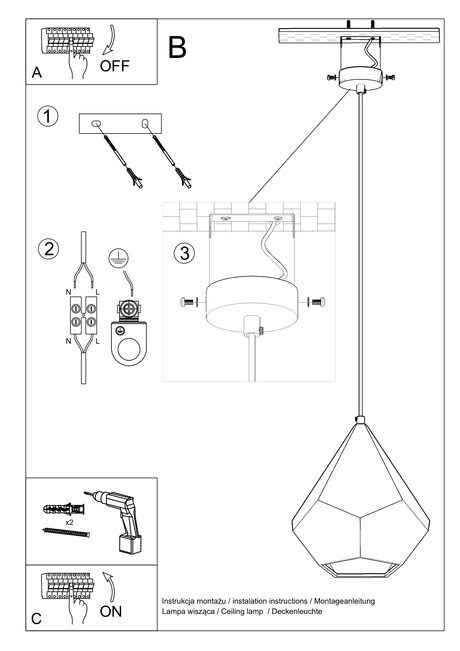 A

OFF

B

1

2

N L

N L

3

x2

C

ON

Instrukcja montażu / instalation instructions / Montageanleitung
Lampa wisząca / Ceiling lamp / Deckenleuchte