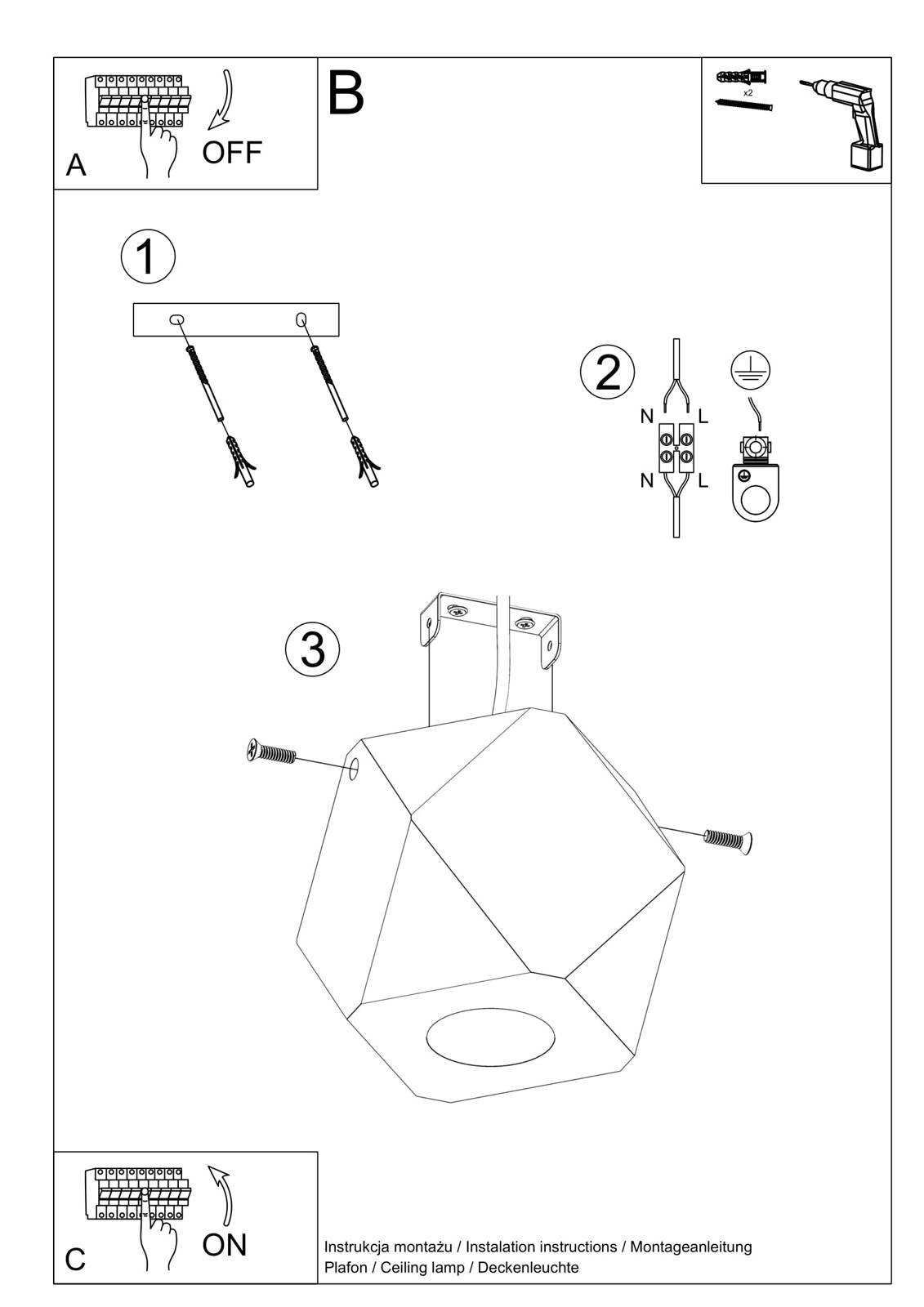 A
OFF

B

x2

1

2

N L
N L

3

C
ON

Instrukcja montażu / Instalation instructions / Montageanleitung
Plafon / Ceiling lamp / Deckenleuchte