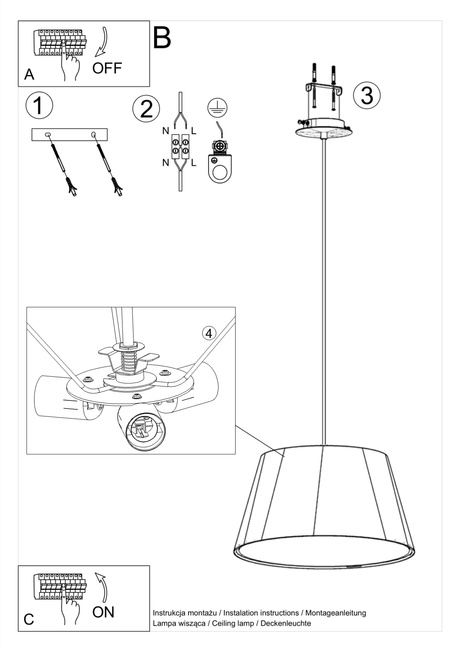 A
OFF
B
1
2
N
L
N
L
3
4
C
ON
Instrukcja montażu / Instalation instructions / Montageanleitung
Lampa wisząca / Ceiling lamp / Deckenleuchte