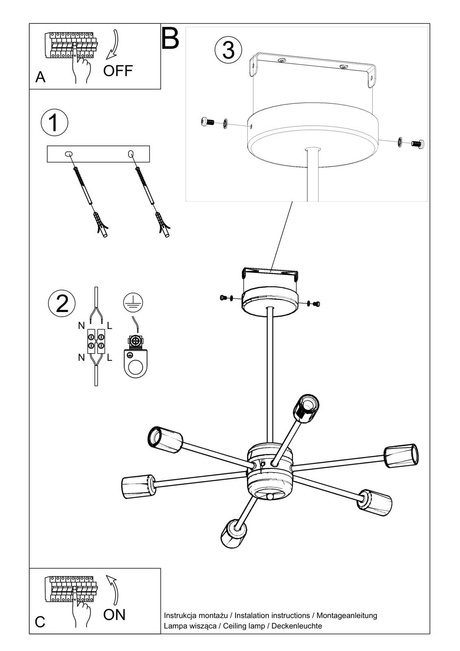 A
OFF

B

3

1

2

N L
N L

C
ON

Instrukcja montażu / Instalation instructions / Montageanleitung
Lampa wisząca / Ceiling lamp / Deckenleuchte