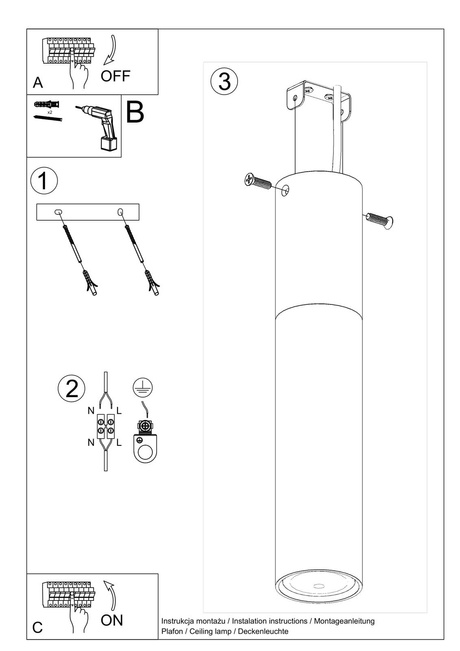 A
OFF

x2
B

1

2
N L
N L

3

C
ON

Instrukcja montażu / Instalation instructions / Montageanleitung
Plafon / Ceiling lamp / Deckenleuchte