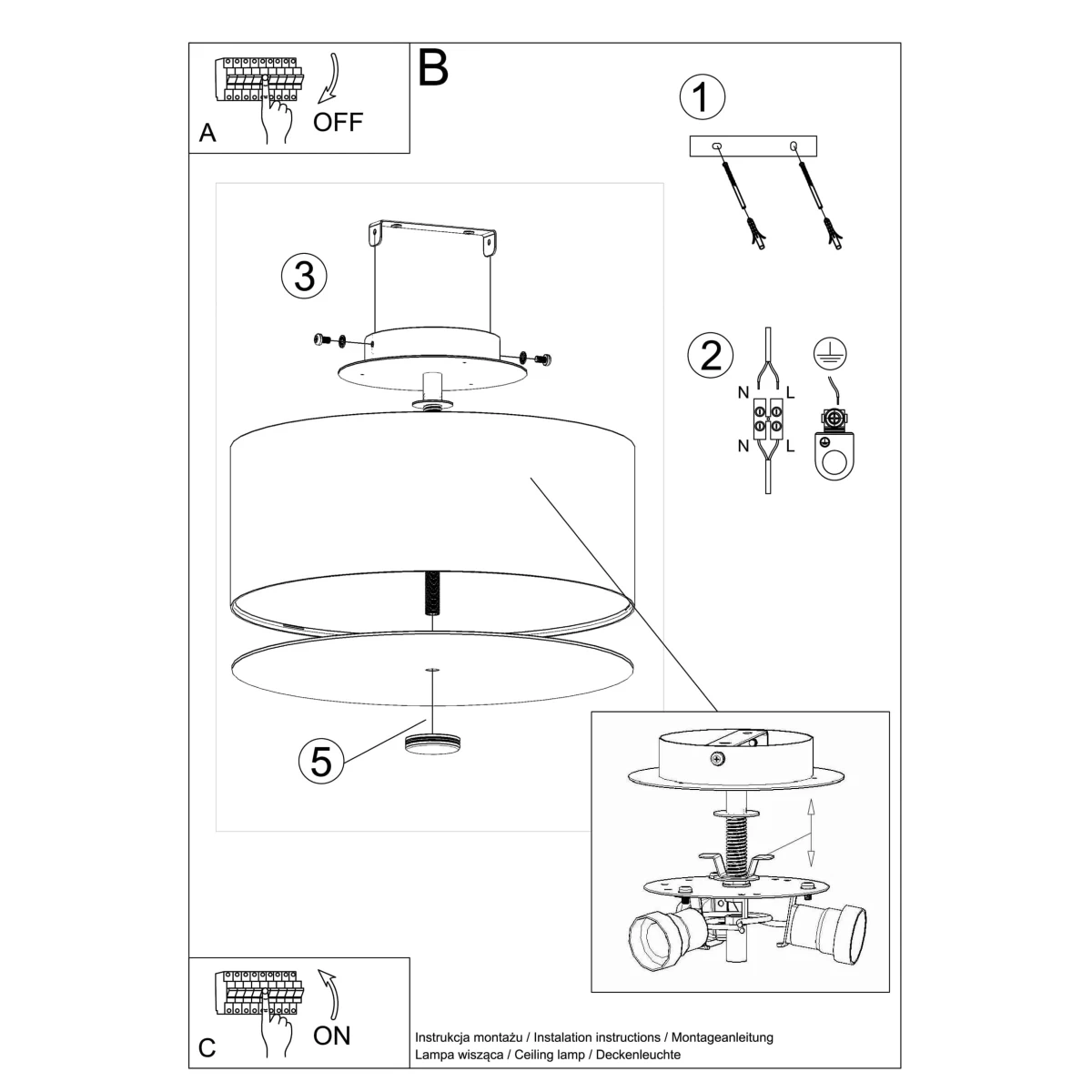 A
OFF

B

1

3

2

N L

N L

5

C
ON

Instrukcja montażu / Instalation instructions / Montageanleitung
Lampa wisząca / Ceiling lamp / Deckenleuchte