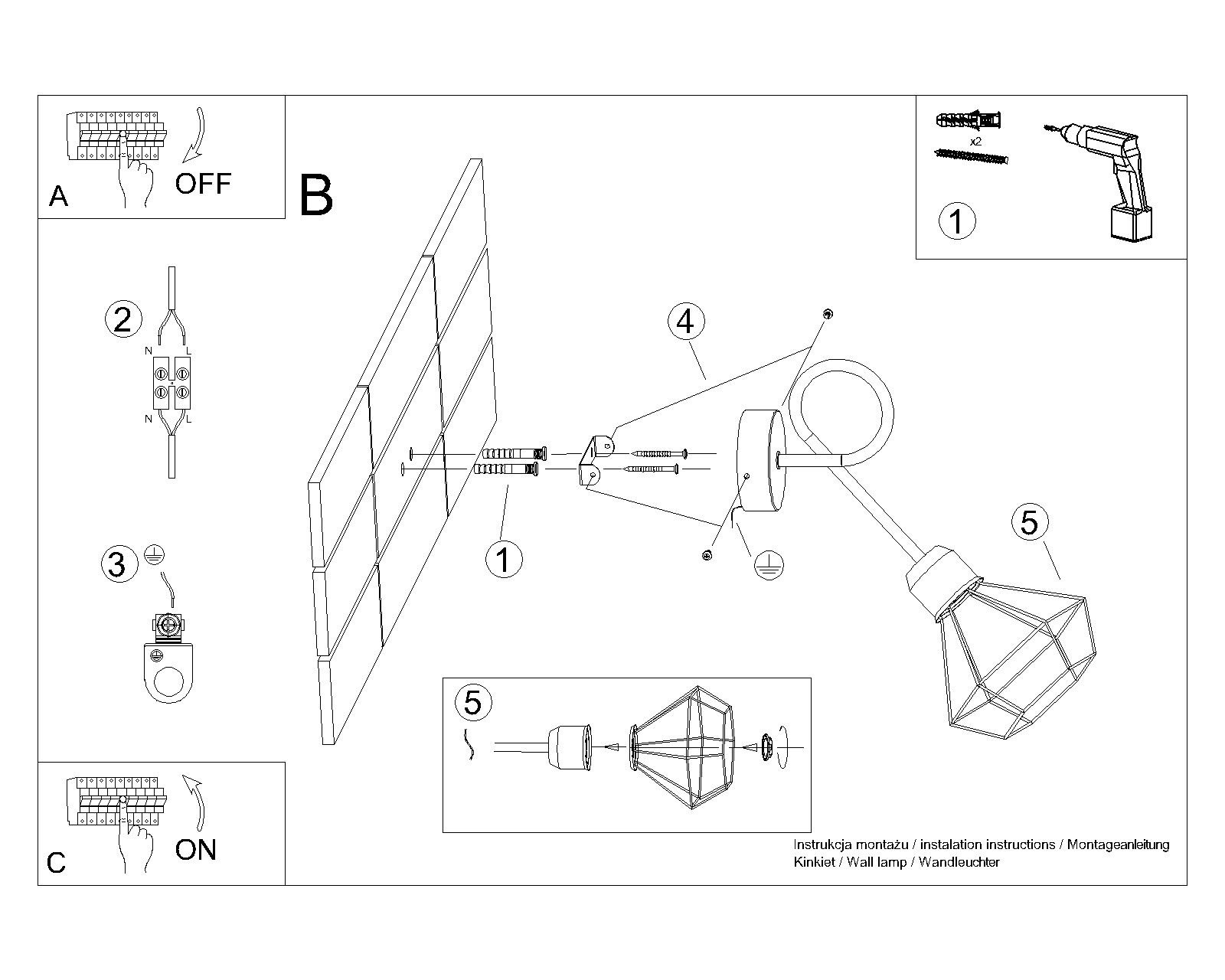 A
OFF

B

x2
1

2
N L
N L

3

4

1

5

5

C
ON

Instrukcja montażu / instalation instructions / Montageanleitung
Kinkiet / Wall lamp / Wandleuchter