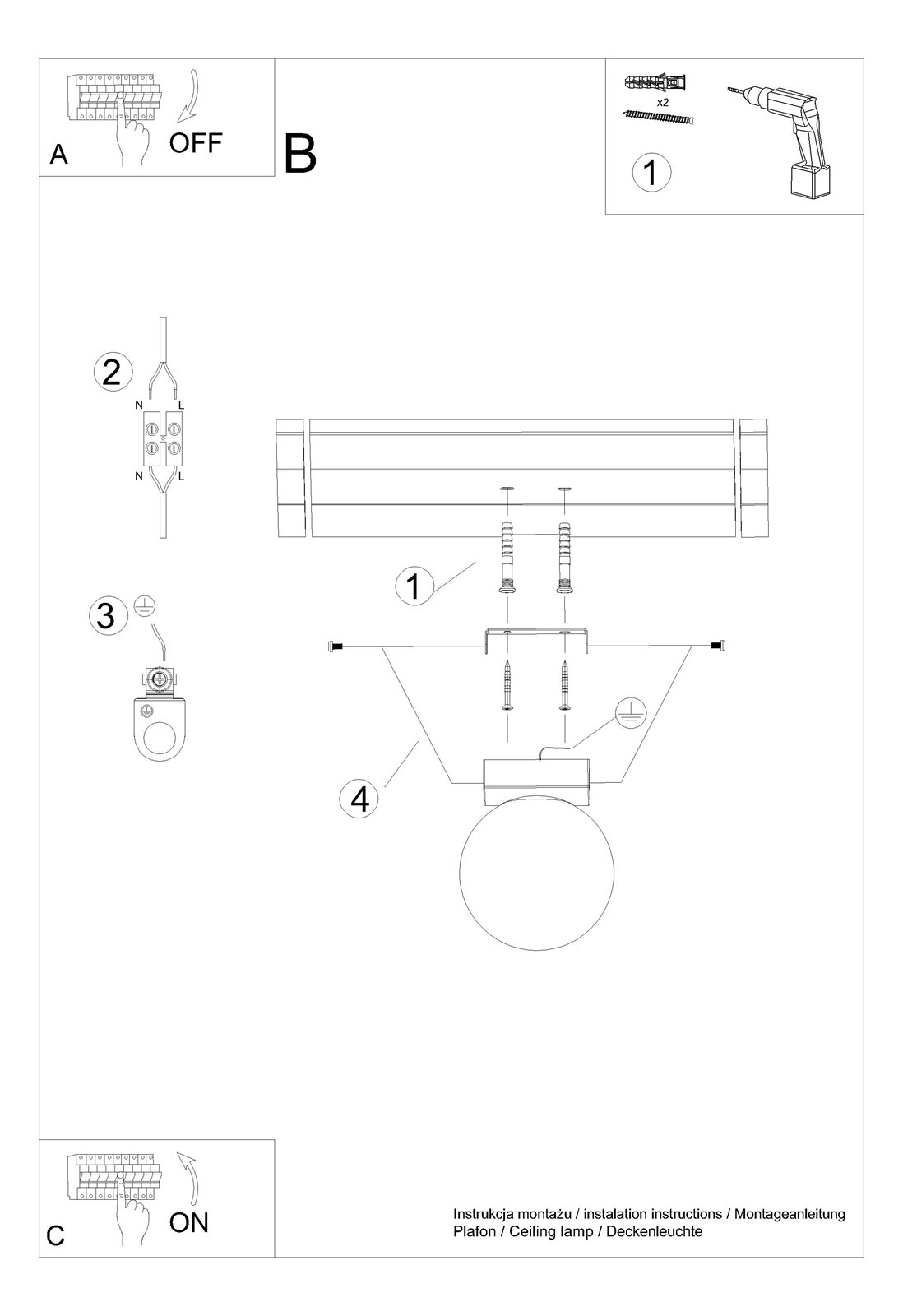 A
OFF

B

x2
1

2
N L
N L

3

1

4

C
ON

Instrukcja montażu / instalation instructions / Montageanleitung
Plafon / Ceiling lamp / Deckenleuchte