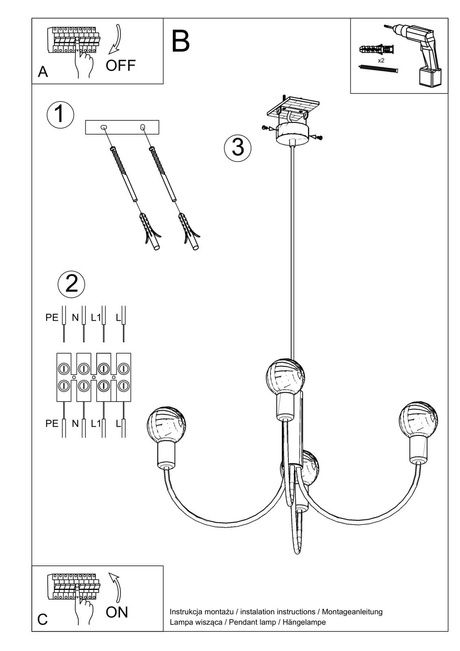 A
OFF

B

x2

1

3

2

PE N L1 L

PE N L1 L

C
ON

Instrukcja montażu / instalation instructions / Montageanleitung
Lampa wisząca / Pendant lamp / Hängelampe