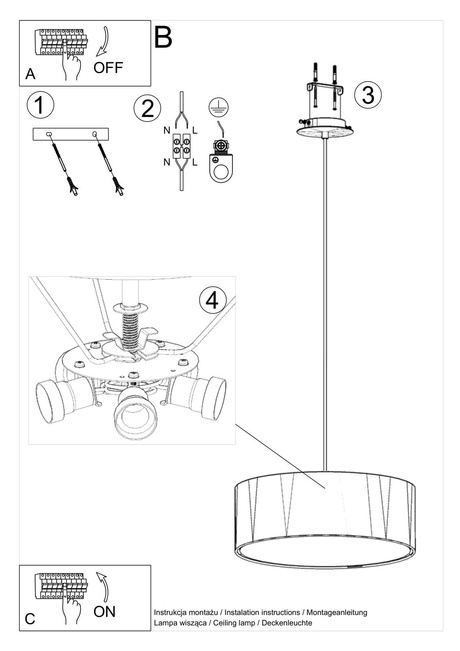 A
OFF
B
1
2
N
L
N
L
3
4
C
ON
Instrukcja montażu / Instalation instructions / Montageanleitung
Lampa wisząca / Ceiling lamp / Deckenleuchte