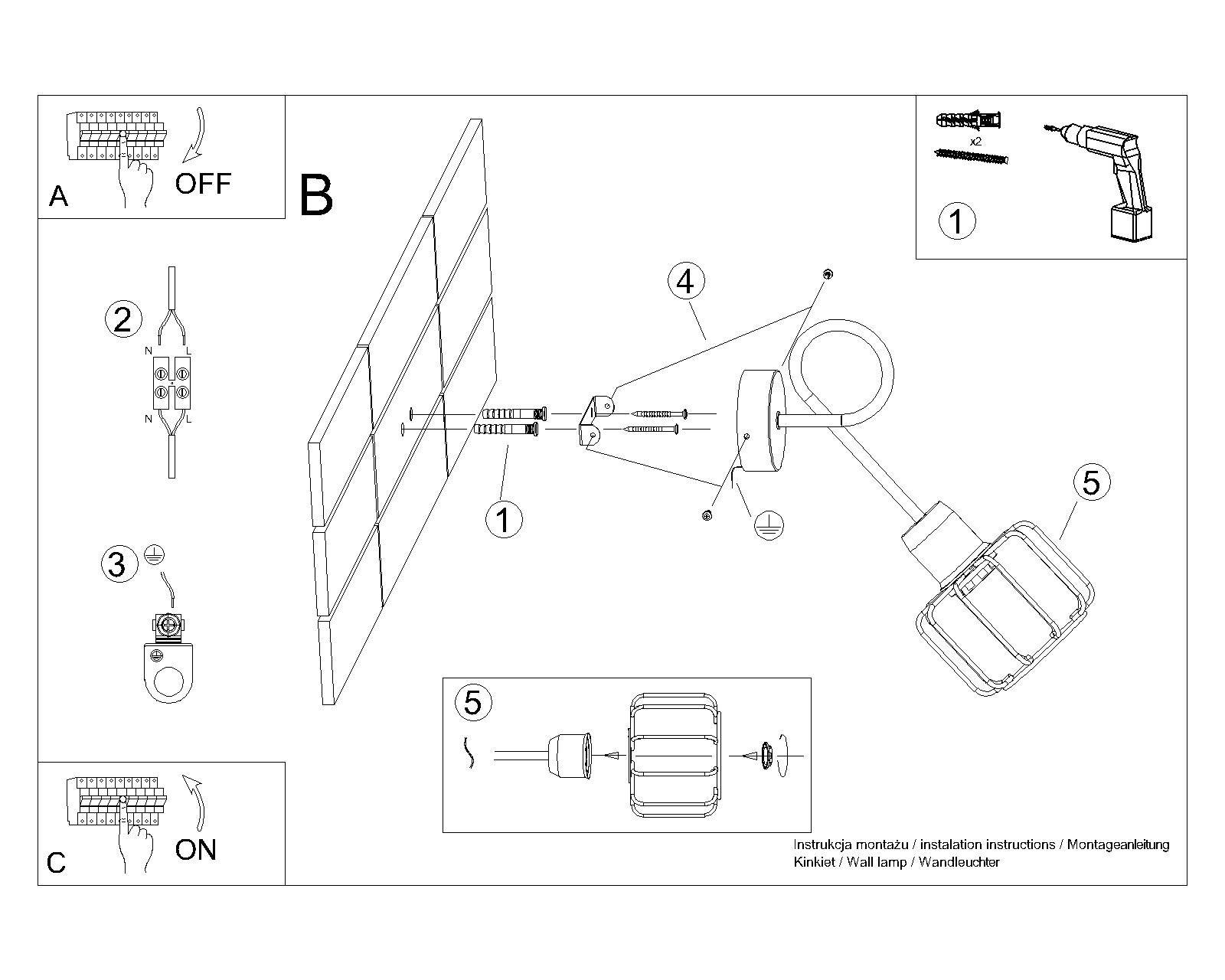 A OFF

B

x2

1

2

N L

N L

3

4

1

5

5

C ON

Instrukcja montażu / instalation instructions / Montageanleitung
Kinkiet / Wall lamp / Wandleuchter