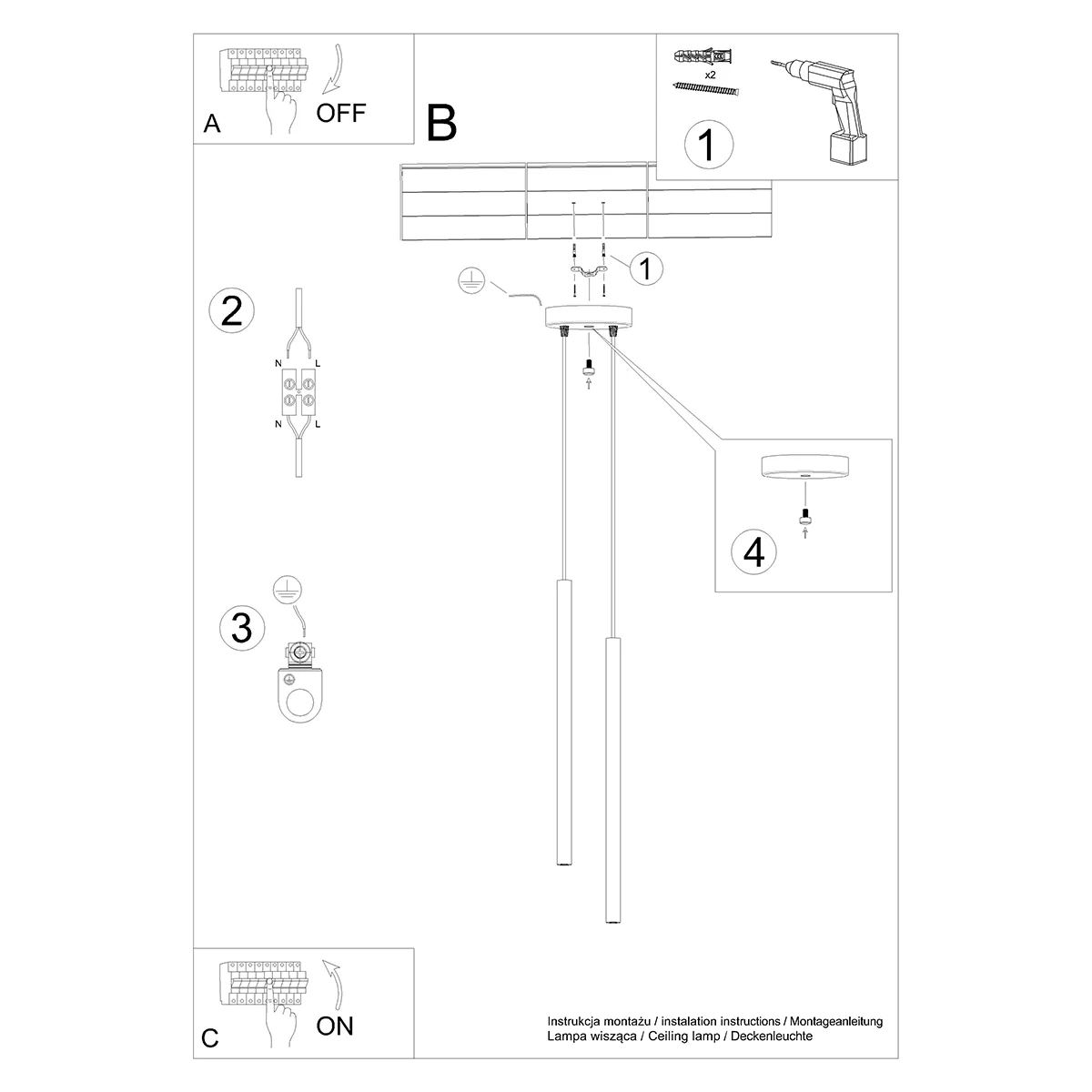 A
OFF

B

x2

1

1

2

N
L
N
L

3

4

C
ON

Instrukcja montażu / instalation instructions / Montageanleitung
Lampa wisząca / Ceiling lamp / Deckenleuchte