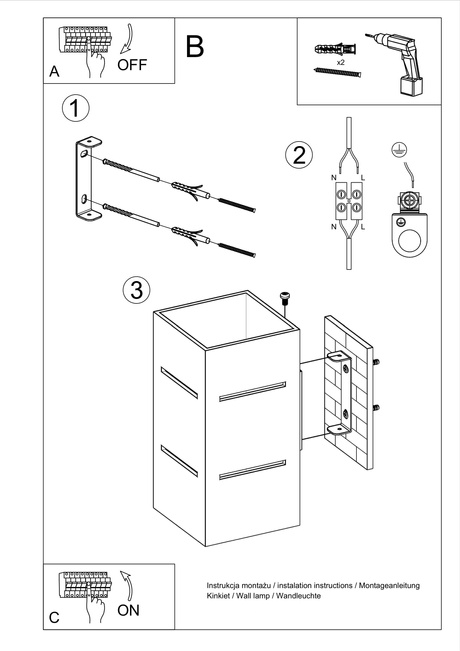 A
OFF
B
x2
1
2
N
L
N
L
3
C
ON
Instrukcja montażu / instalation instructions / Montageanleitung
Kinkiet / Wall lamp / Wandleuchte