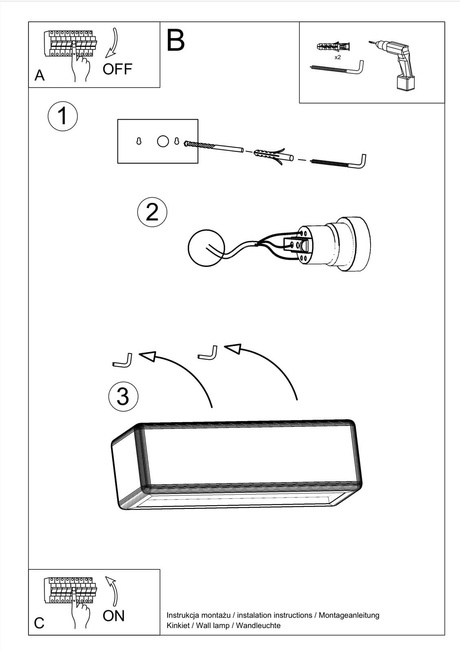 A
OFF
B
x2
1
2
3
C
ON
Instrukcja montażu / instalation instructions / Montageanleitung
Kinkiet / Wall lamp / Wandleuchte