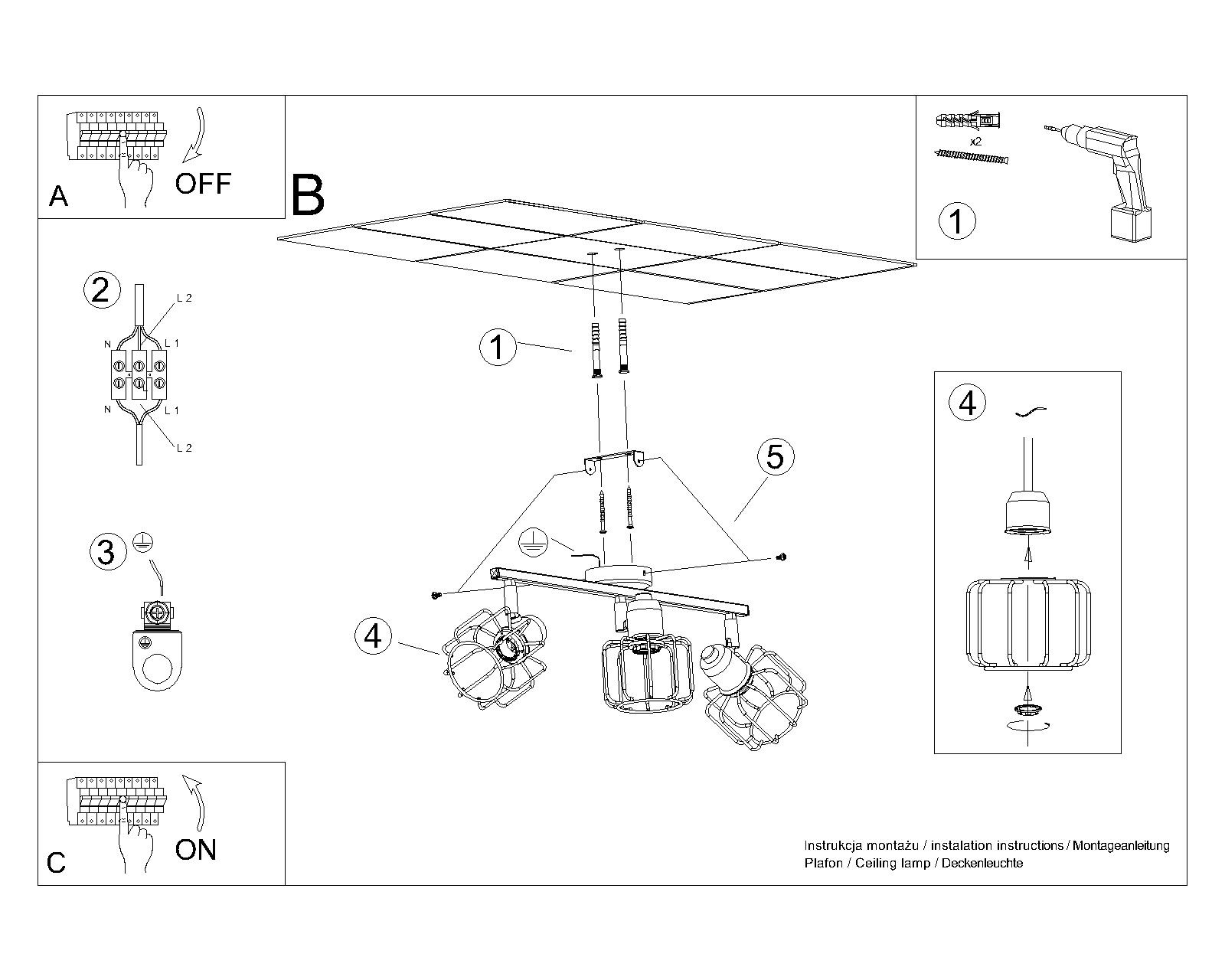 A
OFF

B

x2
1

2
L 2
N
L 1
N
L 1
L 2

3

1

5

4

4

C
ON

Instrukcja montażu / instalation instructions / Montageanleitung
Plafon / Ceiling lamp / Deckenleuchte