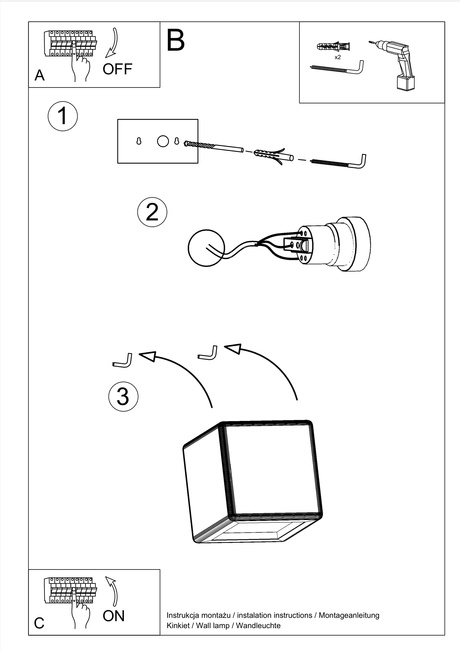 A
OFF
B
x2
1
2
3
C
ON
Instrukcja montażu / instalation instructions / Montageanleitung
Kinkiet / Wall lamp / Wandleuchte