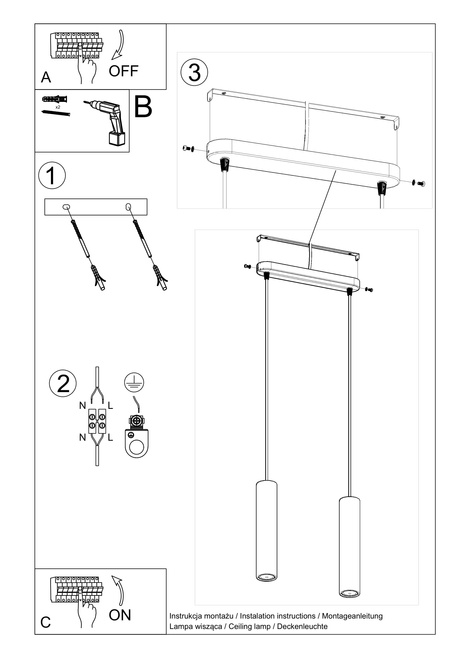 A
OFF

x2

B

1

2

N L

N L

3

C
ON

Instrukcja montażu / Instalation instructions / Montageanleitung
Lampa wisząca / Ceiling lamp / Deckenleuchte