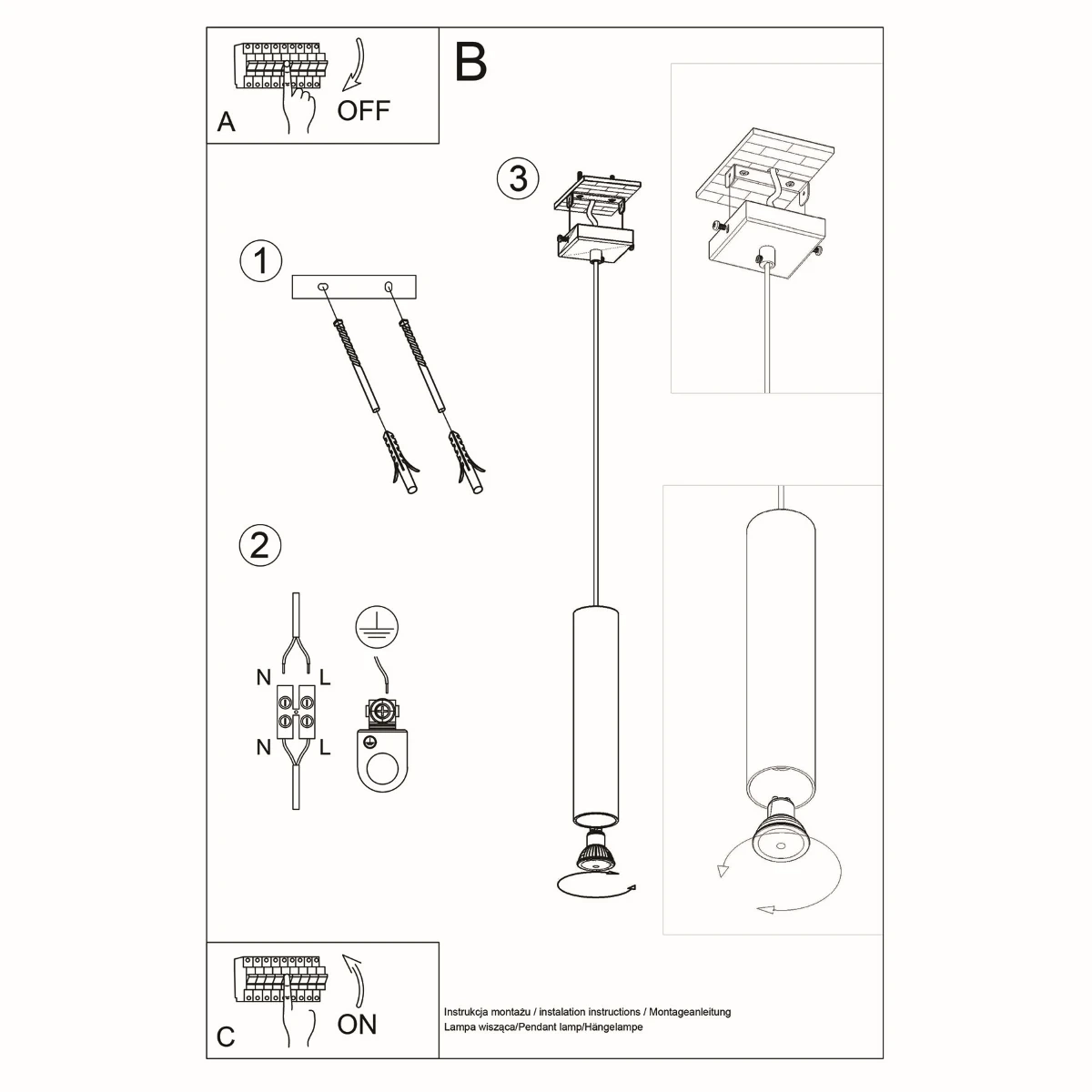 A

OFF

B

1

2

N L

N L

3

C

ON

Instrukcja montażu / instalation instructions / Montageanleitung
Lampa wisząca/Pendant lamp/Hängelampe