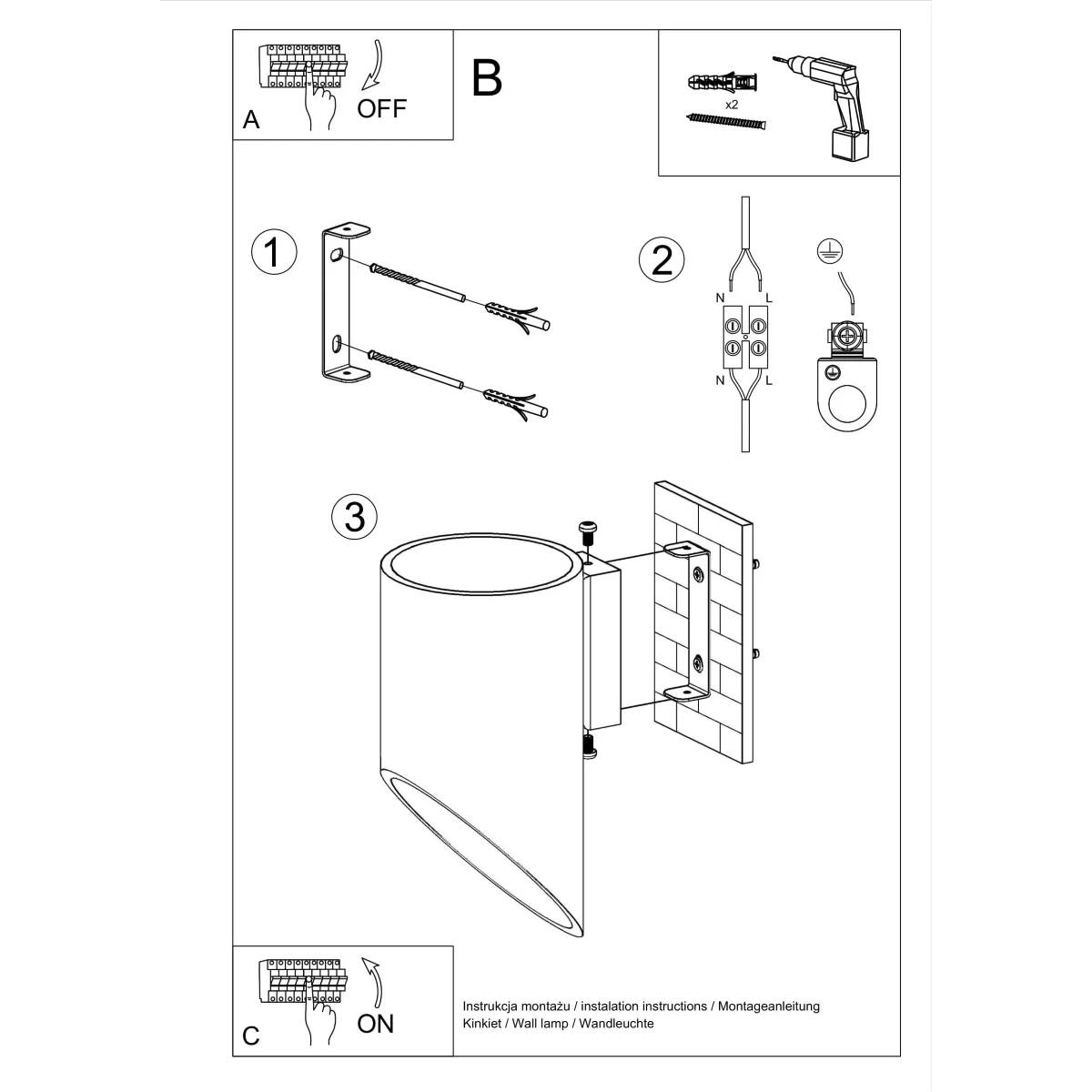 A

OFF

B

x2

1

2

N L

N L

3

C

ON

Instrukcja montażu / instalation instructions / Montageanleitung
Kinkiet / Wall lamp / Wandleuchte