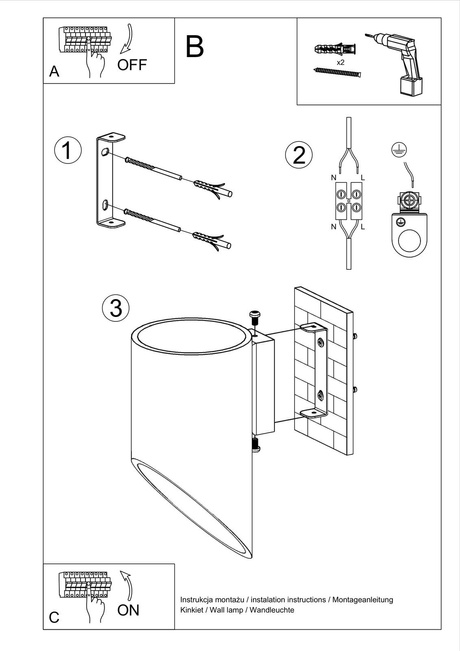 A
OFF

B

x2

1

2

N
L
N
L

3

C
ON

Instrukcja montażu / instalation instructions / Montageanleitung
Kinkiet / Wall lamp / Wandleuchte