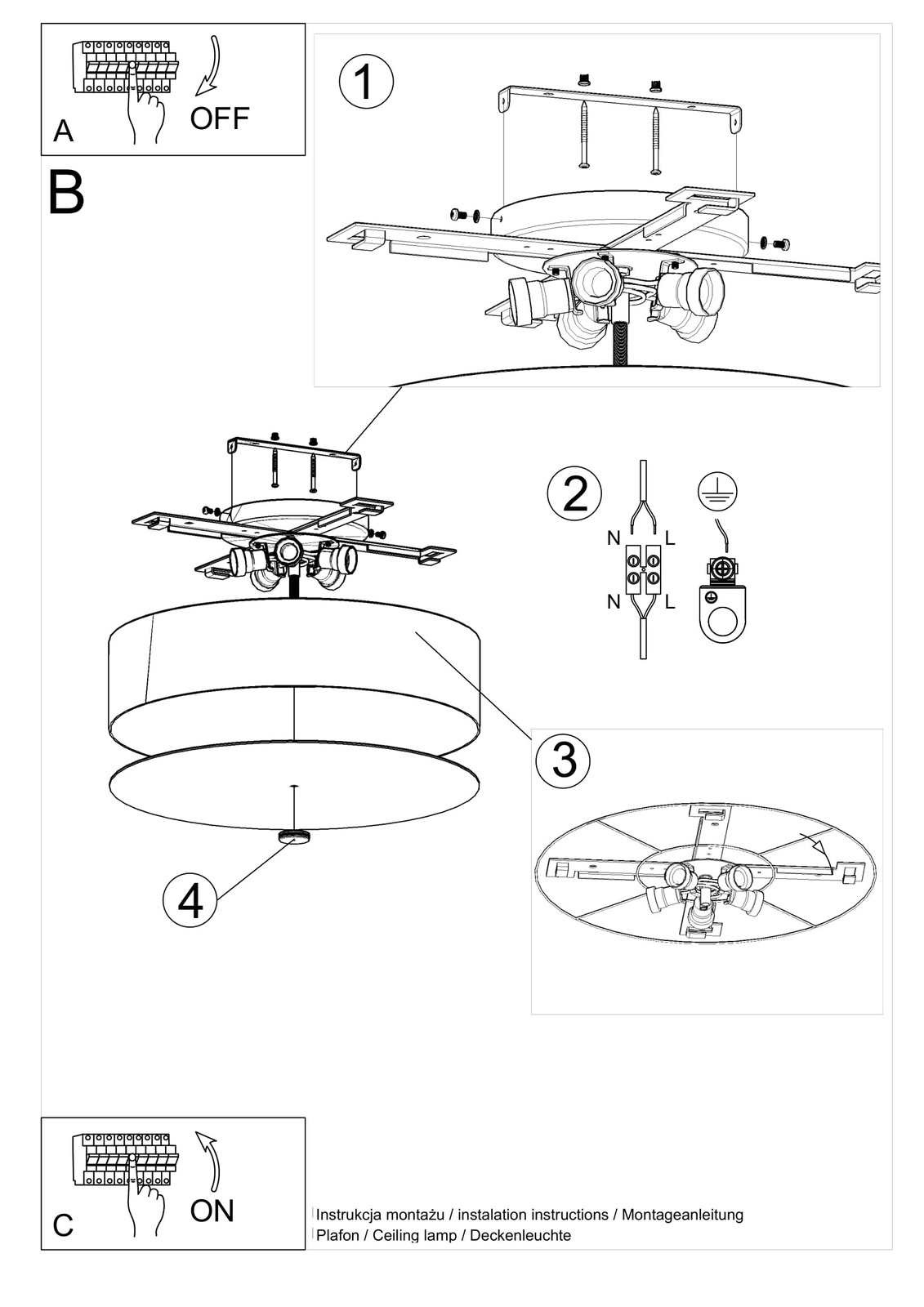 A

OFF

B

1

2

N L

N L

3

4

C

ON

Instrukcja montażu / instalation instructions / Montageanleitung
Plafon / Ceiling lamp / Deckenleuchte