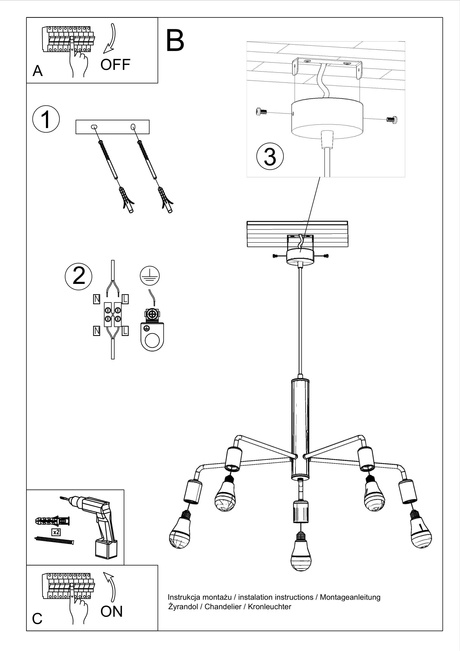 A
OFF
B
1
2
N
L
N
L
3
x2
C
ON
Instrukcja montażu / instalation instructions / Montageanleitung
Żyrandol / Chandelier / Kronleuchter