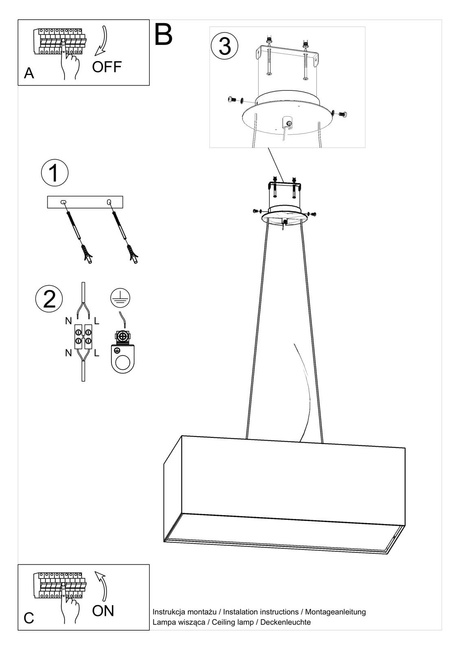 A
OFF

B

3

1

2

N L
N L

C
ON

Instrukcja montażu / Instalation instructions / Montageanleitung
Lampa wisząca / Ceiling lamp / Deckenleuchte